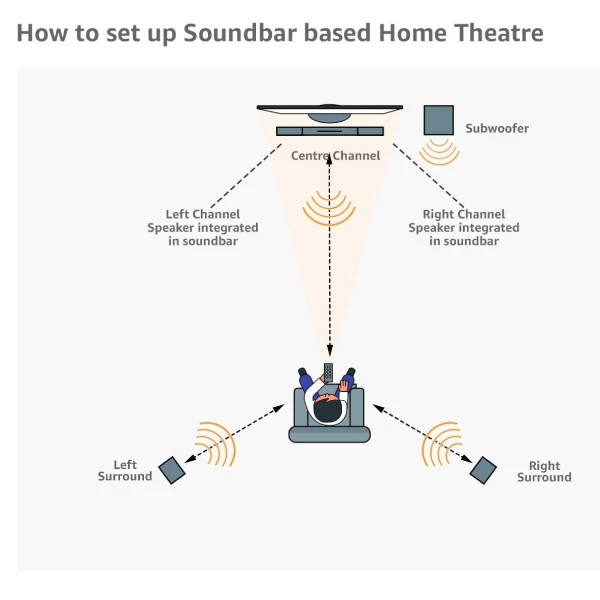 How to set up Soundbar based Home Theatre

Subwoofer

Centre Channel

Left Channel Speaker integrated in soundbar

Right Channel Speaker integrated in soundbar

Left Surround

Right Surround